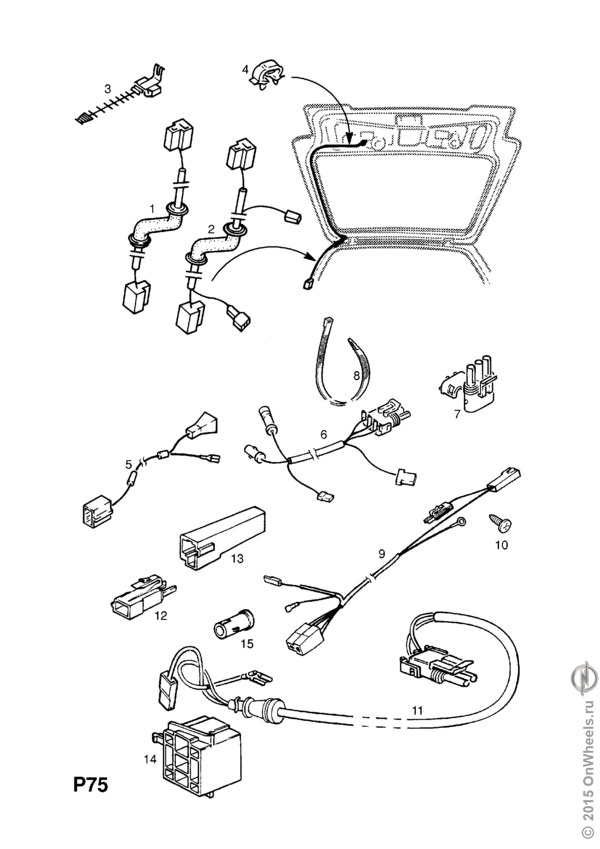 3
4
1
2
8
7
6
5
9
10
13
12
15
11
14
P75
© 2015 OnWheels.ru