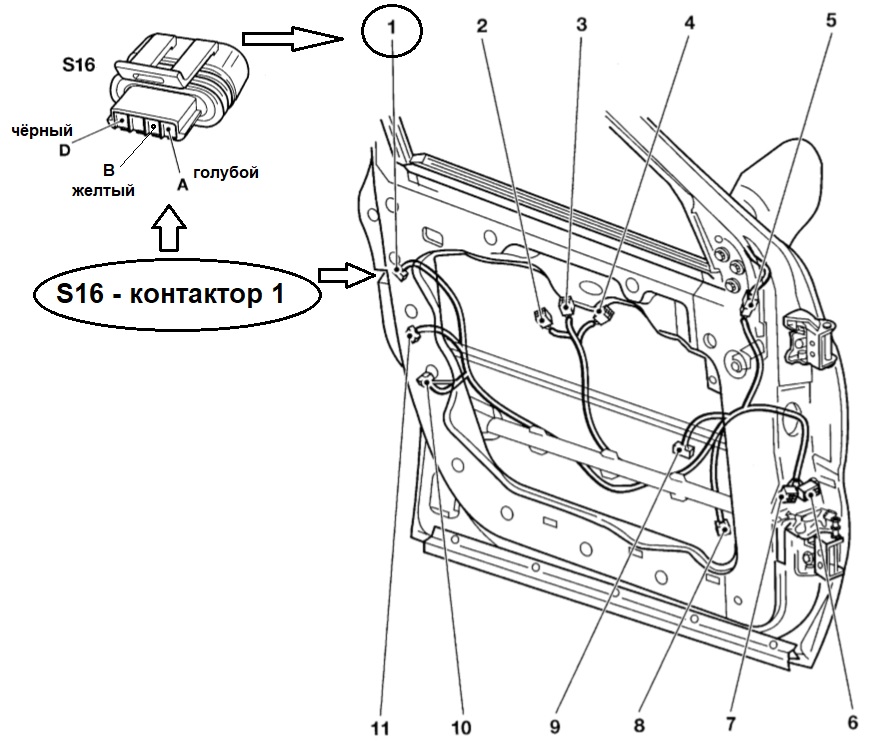 S16

чёрный
D
B
желтый
A
голубой

S16 - контактор 1

1
2
3
4
5
11
10
9
8
7
6