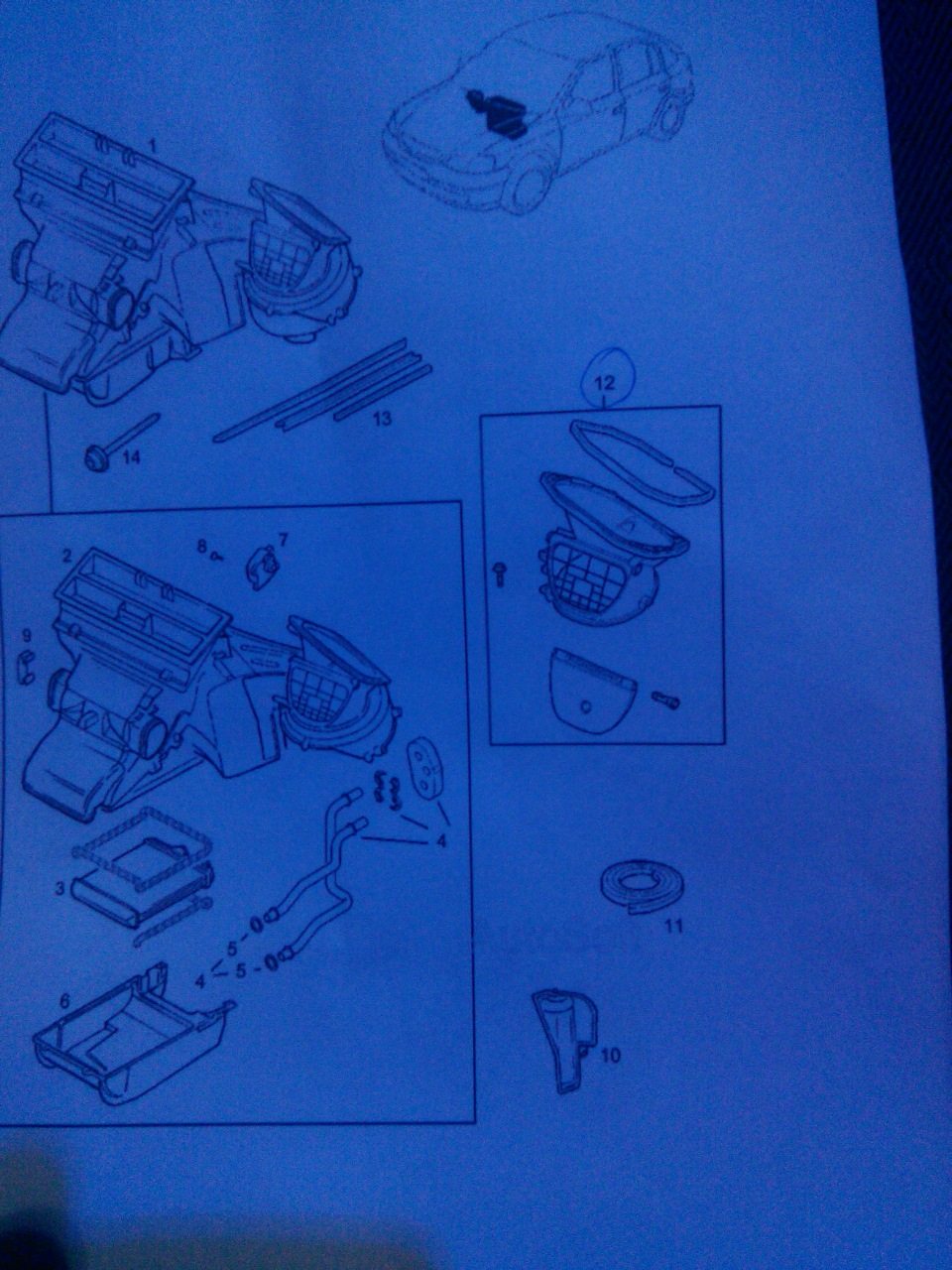 1
12
13
14
2
8
7
9
4
3
5
4
5
6
11
10