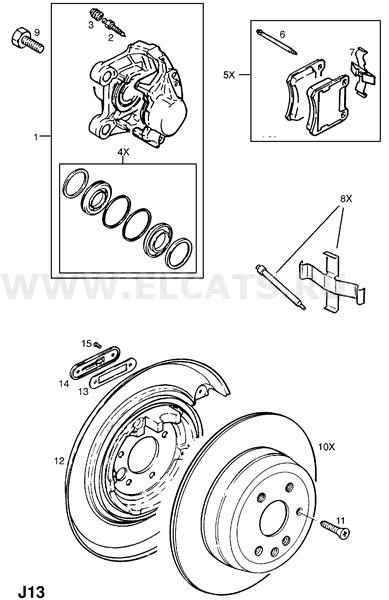 9
3
2
1
4X
6
7
5X
8X
WWW.ELCATS.RU
15
14
13
12
10X
11
J13