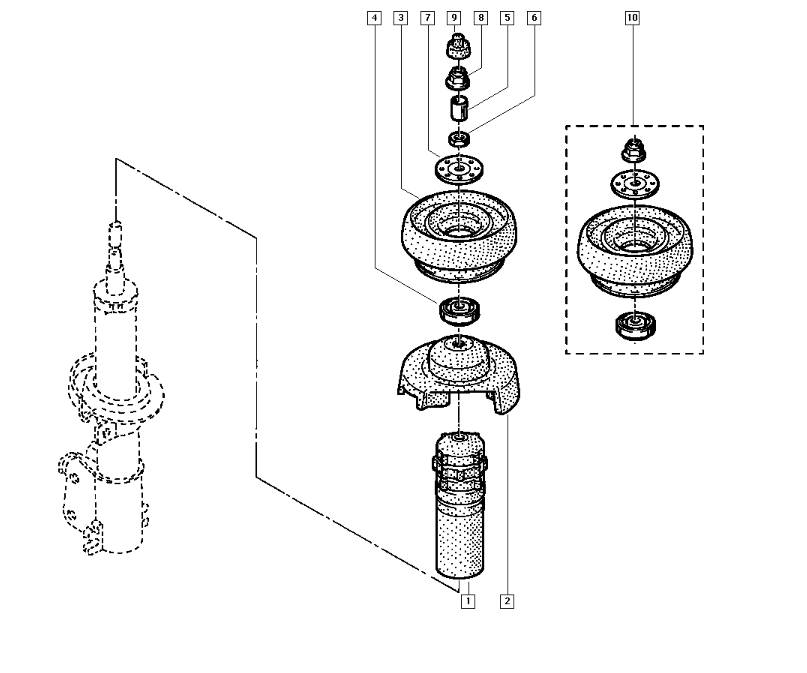 4 3 7 9 8 5 6

10

1

2