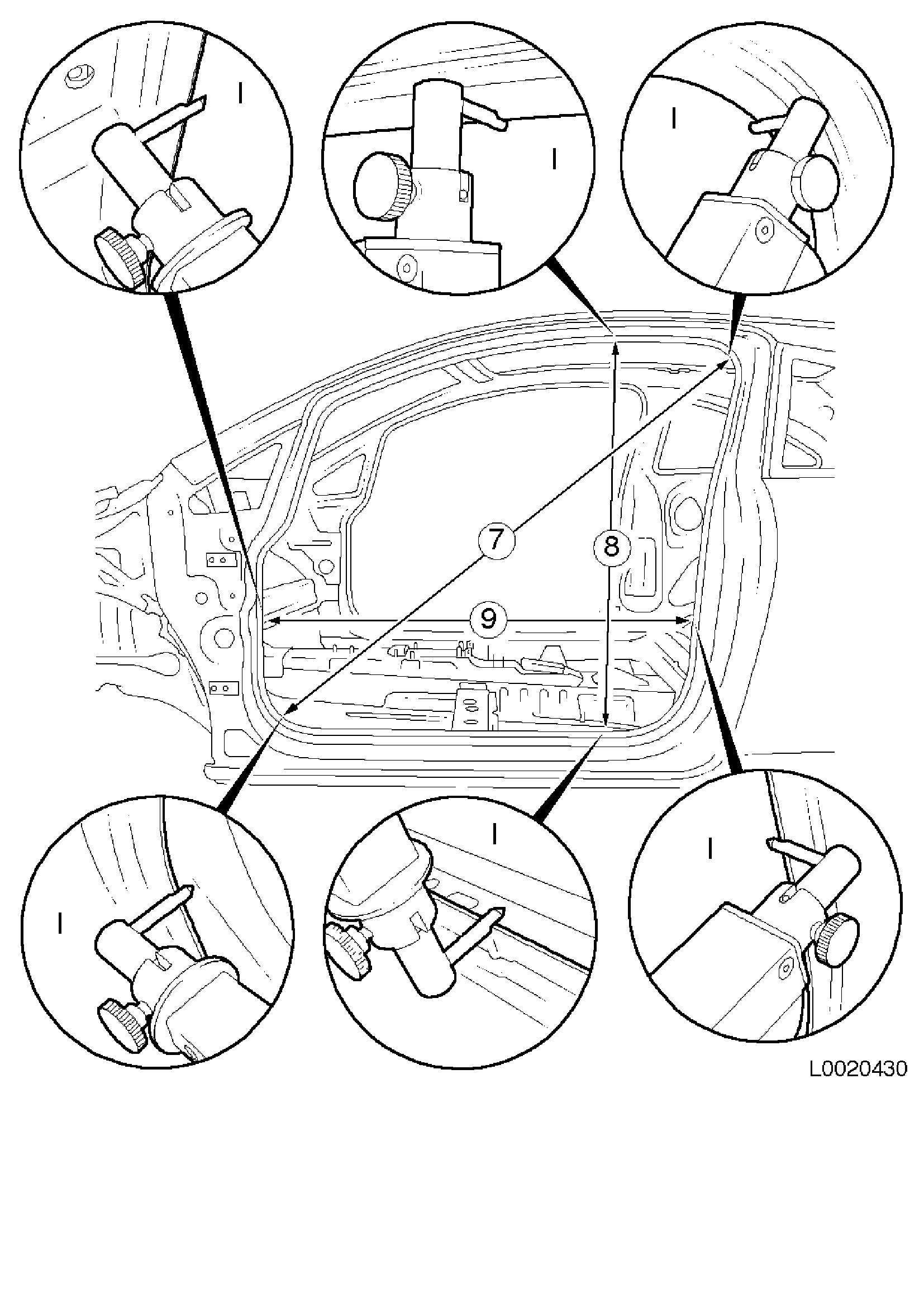 I
I
I
7
8
9
I
I
I
L0020430