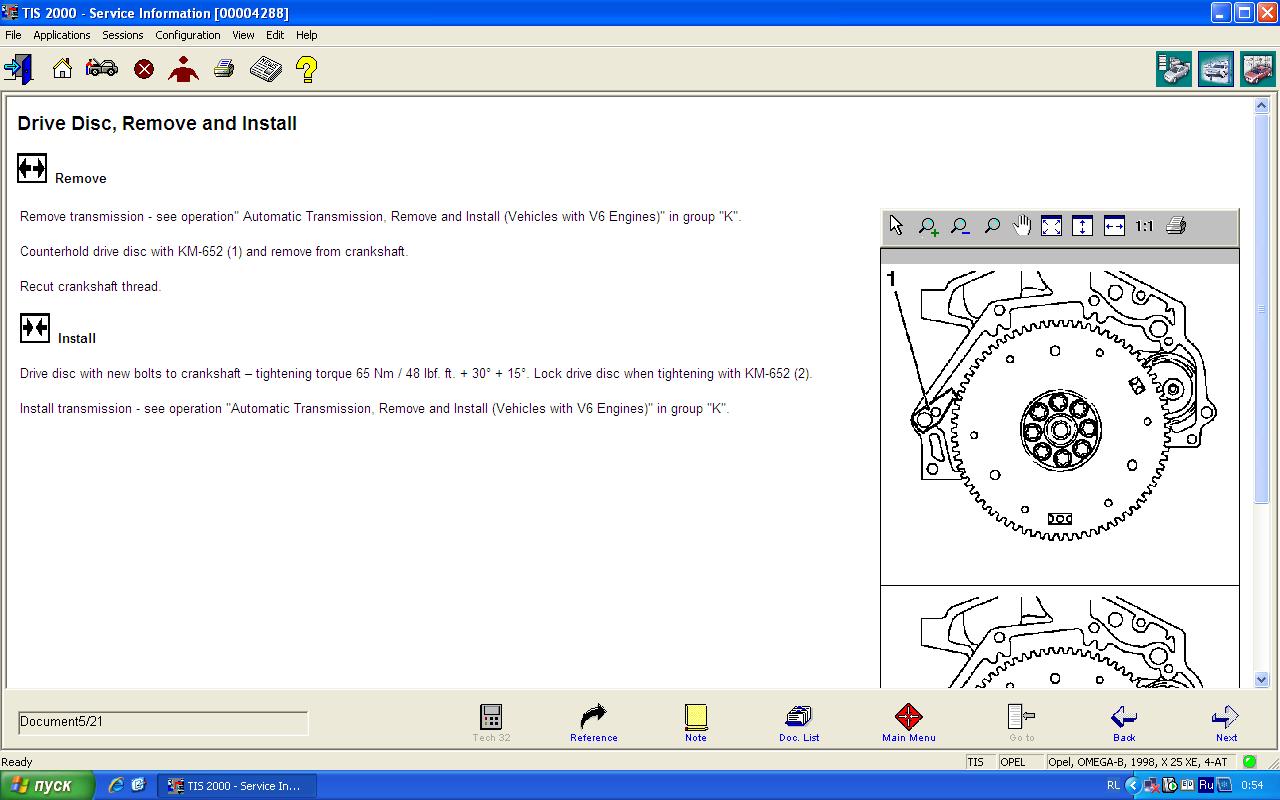 TIS 2000 - Service Information [00004288]

File Applications Sessions Configuration View Edit Help

Drive Disc, Remove and Install

Remove

Remove transmission - see operation" Automatic Transmission, Remove and Install (Vehicles with V6 Engines)" in group "K".

Counterhold drive disc with KM-652 (1) and remove from crankshaft.

Recut crankshaft thread.

Install

Drive disc with new bolts to crankshaft – tightening torque 65 Nm / 48 lbf. ft. + 30° + 15°. Lock drive disc when tightening with KM-652 (2).

Install transmission - see operation "Automatic Transmission, Remove and Install (Vehicles with V6 Engines)" in group "K".

1:1

1

Document5/21

Tech 32 Reference Note Doc. List Main Menu Go to Back Next

Ready TIS OPEL Opel, OMEGA-B, 1998, X 25 XE, 4-AT

пуск TIS 2000 - Service In... RL Ru 0:54