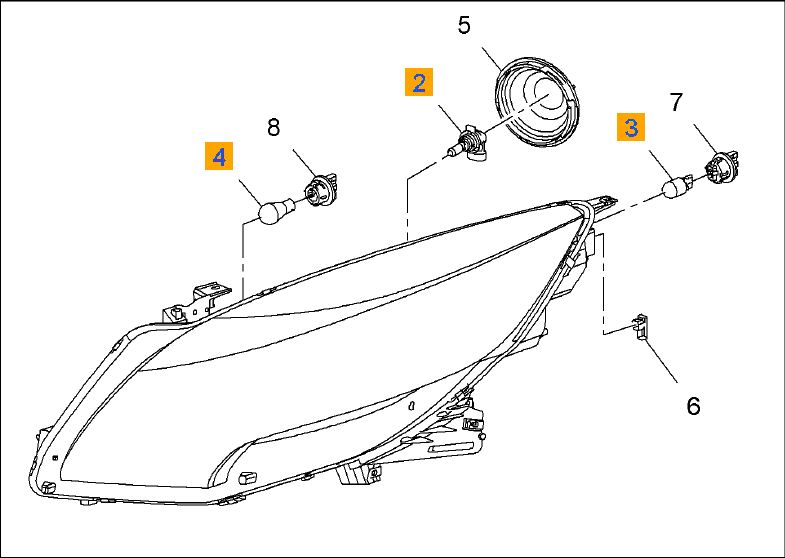 5
2
7
3
8
4
6