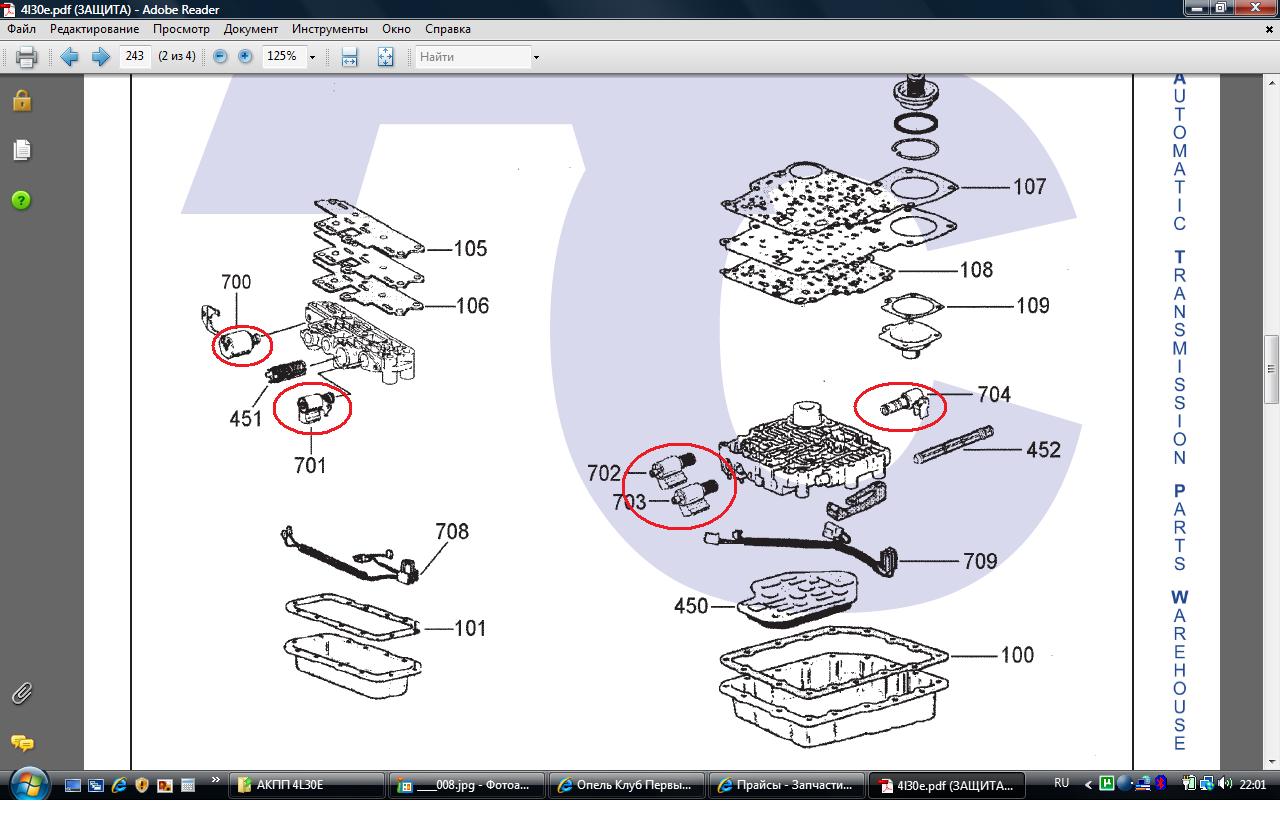 4l30e.pdf (ЗАЩИТА) - Adobe Reader

Файл Редактирование Просмотр Документ Инструменты Окно Справка

243 (2 из 4) 125% Найти

105
106
700
451
701
708
101
107
108
109
704
452
702
703
709
450
100

AUTOMATIC TRANSMISSION PARTS WAREHOUSE

АКПП 4L30E
___008.jpg - Фотоа...
Опель Клуб Первы...
Прайсы - Запчасти...
4l30e.pdf (ЗАЩИТА...
RU
22:01