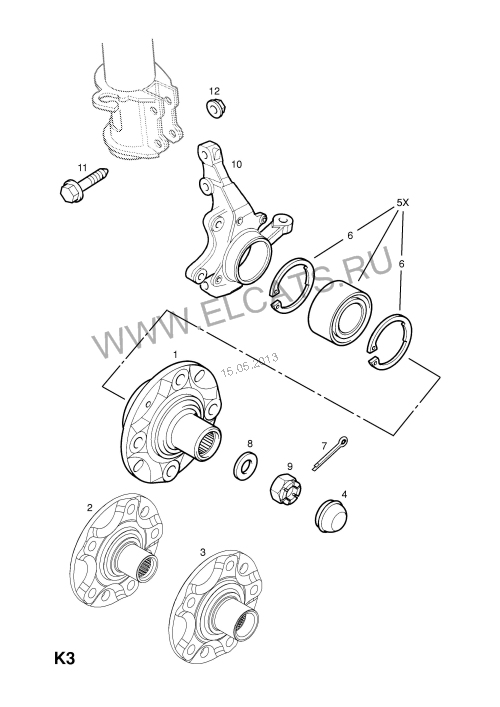 12
11
10
5X
6
6
WWW.ELCATS.RU
15.05.2013
1
8
7
9
4
2
3
K3