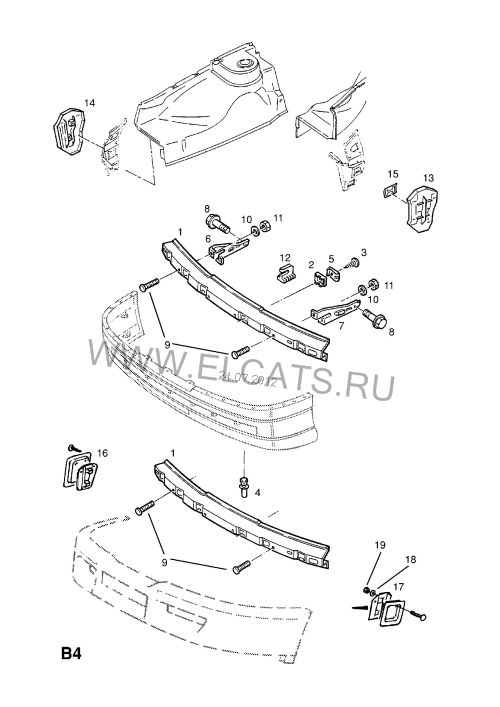 14

15
13

8
10
11
1
6
12
2
5
3
11
10
7
8
9

WWW.ELCATS.RU
24.07.2012

16
1
4
9
19
18
17

B4