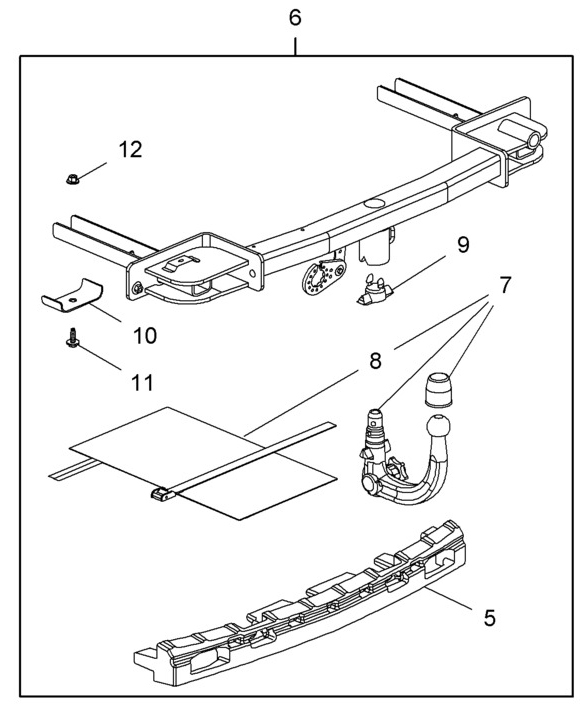 6
12
9
7
10
8
11
5