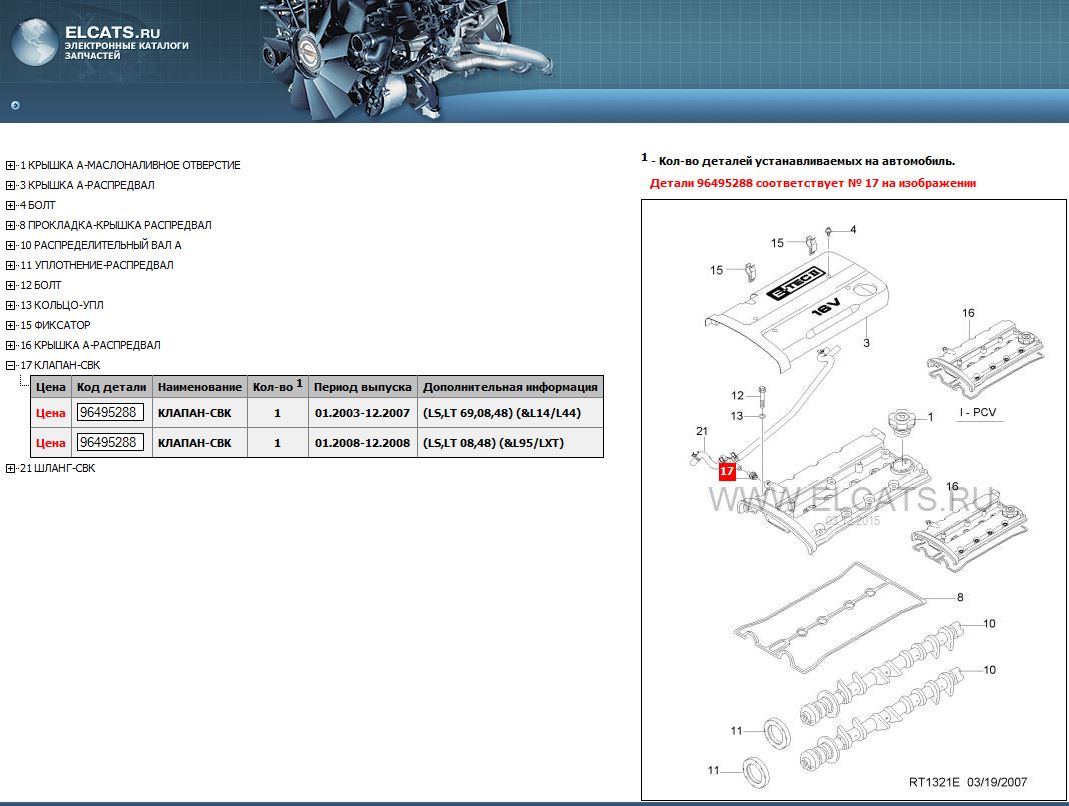 ELCATS.RU
ЭЛЕКТРОННЫЕ КАТАЛОГИ ЗАПЧАСТЕЙ

1 КРЫШКА А-МАСЛОНАЛИВНОЕ ОТВЕРСТИЕ
3 КРЫШКА А-РАСПРЕДВАЛ
4 БОЛТ
8 ПРОКЛАДКА-КРЫШКА РАСПРЕДВАЛ
10 РАСПРЕДЕЛИТЕЛЬНЫЙ ВАЛ А
11 УПЛОТНЕНИЕ-РАСПРЕДВАЛ
12 БОЛТ
13 КОЛЬЦО-УПЛ
15 ФИКСАТОР
16 КРЫШКА А-РАСПРЕДВАЛ
17 КЛАПАН-СВК

| Цена | Код детали | Наименование | Кол-во $^1$ | Период выпуска | Дополнительная информация |
|---|---|---|---|---|---|
| Цена | 96495288 | КЛАПАН-СВК | 1 | 01.2003-12.2007 | (LS,LT 69,08,48) (&L14/L44) |
| Цена | 96495288 | КЛАПАН-СВК | 1 | 01.2008-12.2008 | (LS,LT 08,48) (&L95/LXT) |

21 ШЛАНГ-СВК

$^1$ - Кол-во деталей устанавливаемых на автомобиль.
Детали 96495288 соответствует № 17 на изображении

15 4 15 E-TEC II 16V 3 16 12 13 1 I - PCV 21 17 WWW.ELCATS.RU 2015 16 8 10 10 11 11
RT1321E 03/19/2007